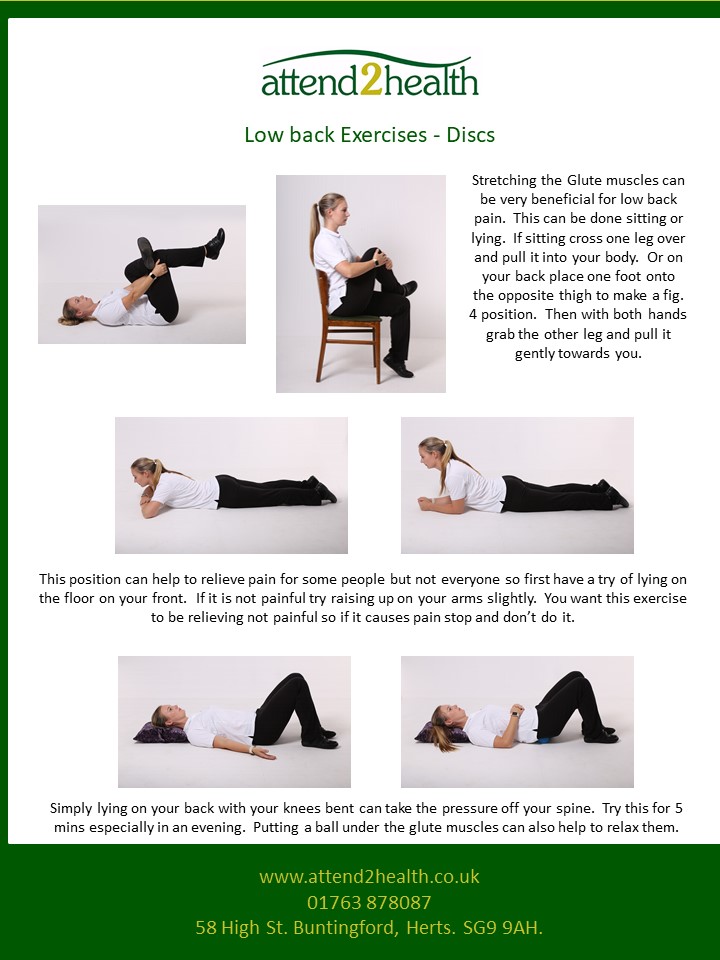 attend2health

Low back Exercises - Discs

Stretching the Glute muscles can be very beneficial for low back pain. This can be done sitting or lying. If sitting cross one leg over and pull it into your body. Or on your back place one foot onto the opposite thigh to make a fig. 4 position. Then with both hands grab the other leg and pull it gently towards you.

This position can help to relieve pain for some people but not everyone so first have a try of lying on the floor on your front. If it is not painful try raising up on your arms slightly. You want this exercise to be relieving not painful so if it causes pain stop and don't do it.

Simply lying on your back with your knees bent can take the pressure off your spine. Try this for 5 mins especially in an evening. Putting a ball under the glute muscles can also help to relax them.

www.attend2health.co.uk
01763 878087
58 High St. Buntingford, Herts. SG9 9AH.