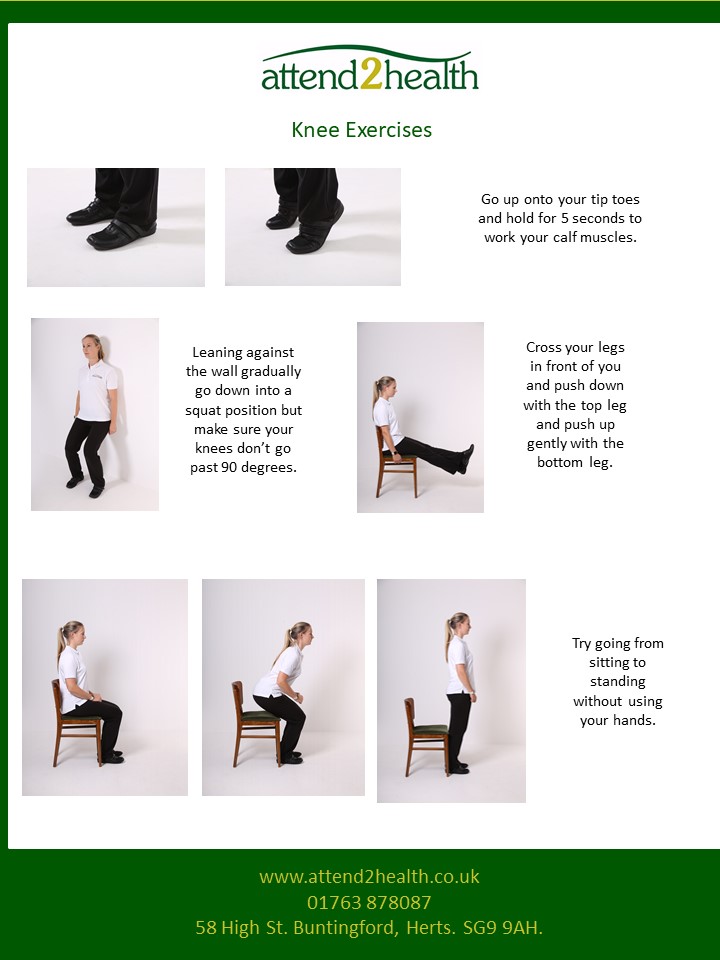 attend2health

Knee Exercises

Go up onto your tip toes and hold for 5 seconds to work your calf muscles.

Leaning against the wall gradually go down into a squat position but make sure your knees don't go past 90 degrees.

Cross your legs in front of you and push down with the top leg and push up gently with the bottom leg.

Try going from sitting to standing without using your hands.

www.attend2health.co.uk
01763 878087
58 High St. Buntingford, Herts. SG9 9AH.